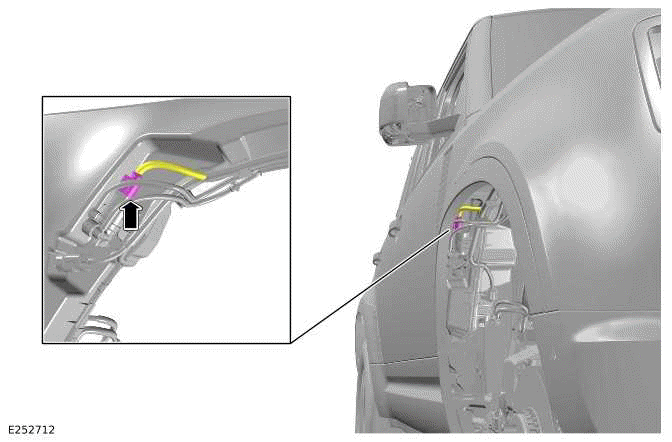 E252712